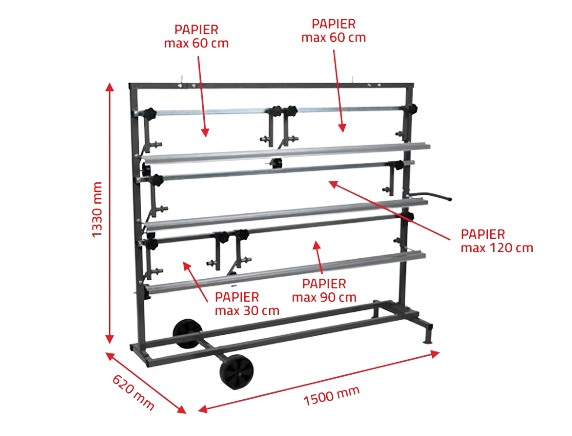 PAPIER
max 60 cm

PAPIER
max 60 cm

1330 mm

PAPIER
max 120 cm

PAPIER
max 90 cm

PAPIER
max 30 cm

620 mm

1500 mm